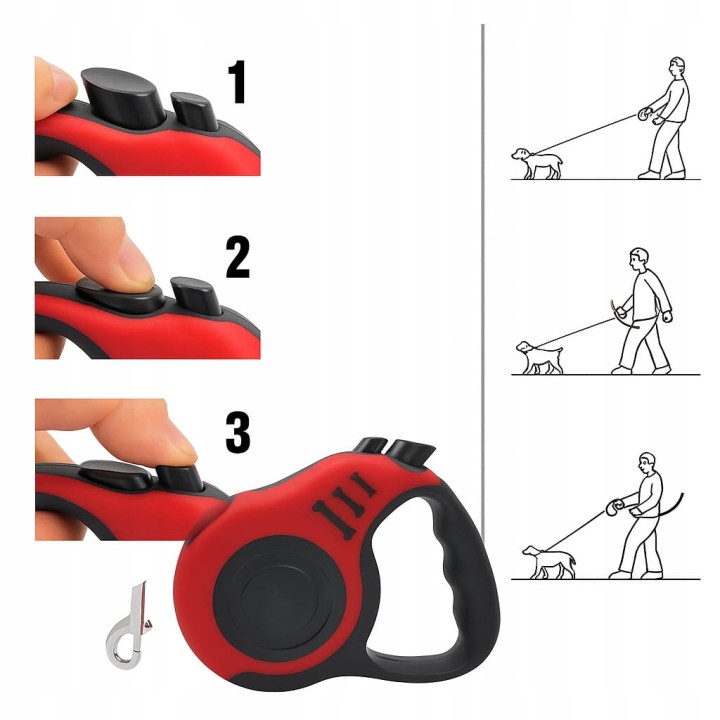 1

2

3