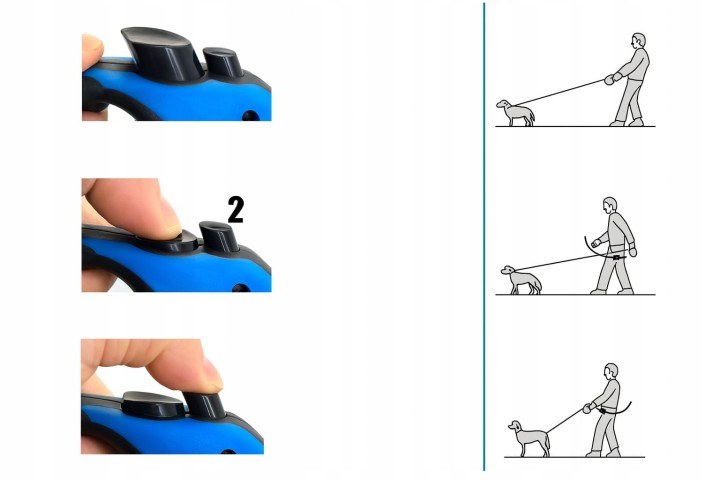 2