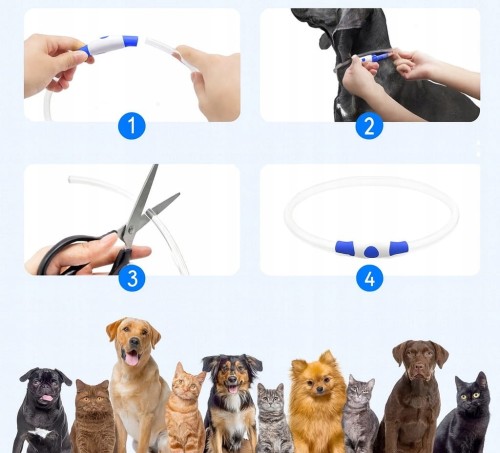 1

2

3

4